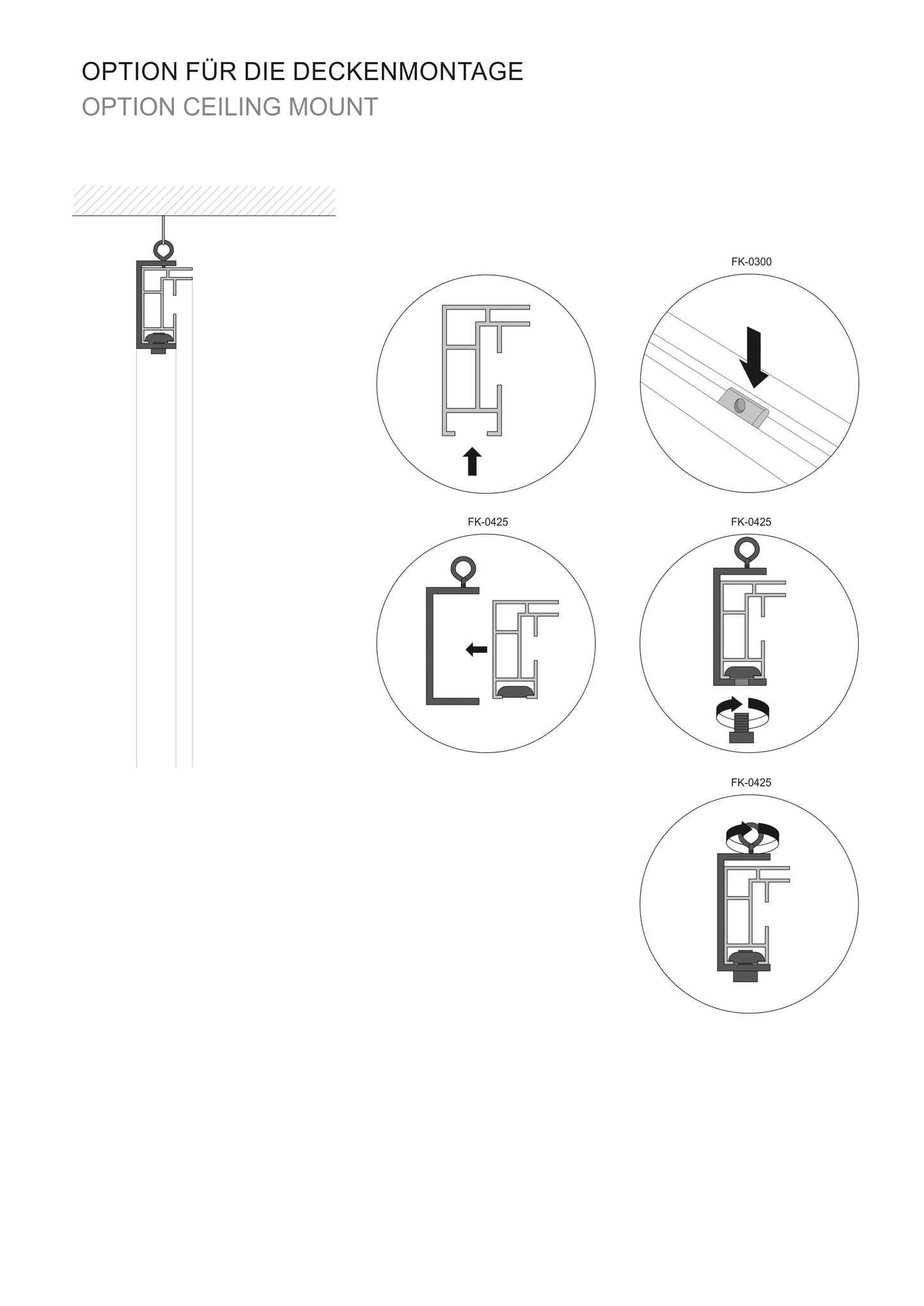 OPTION FÜR DIE DECKENMONTAGE
OPTION CEILING MOUNT

FK-0300

FK-0425

FK-0425

FK-0425