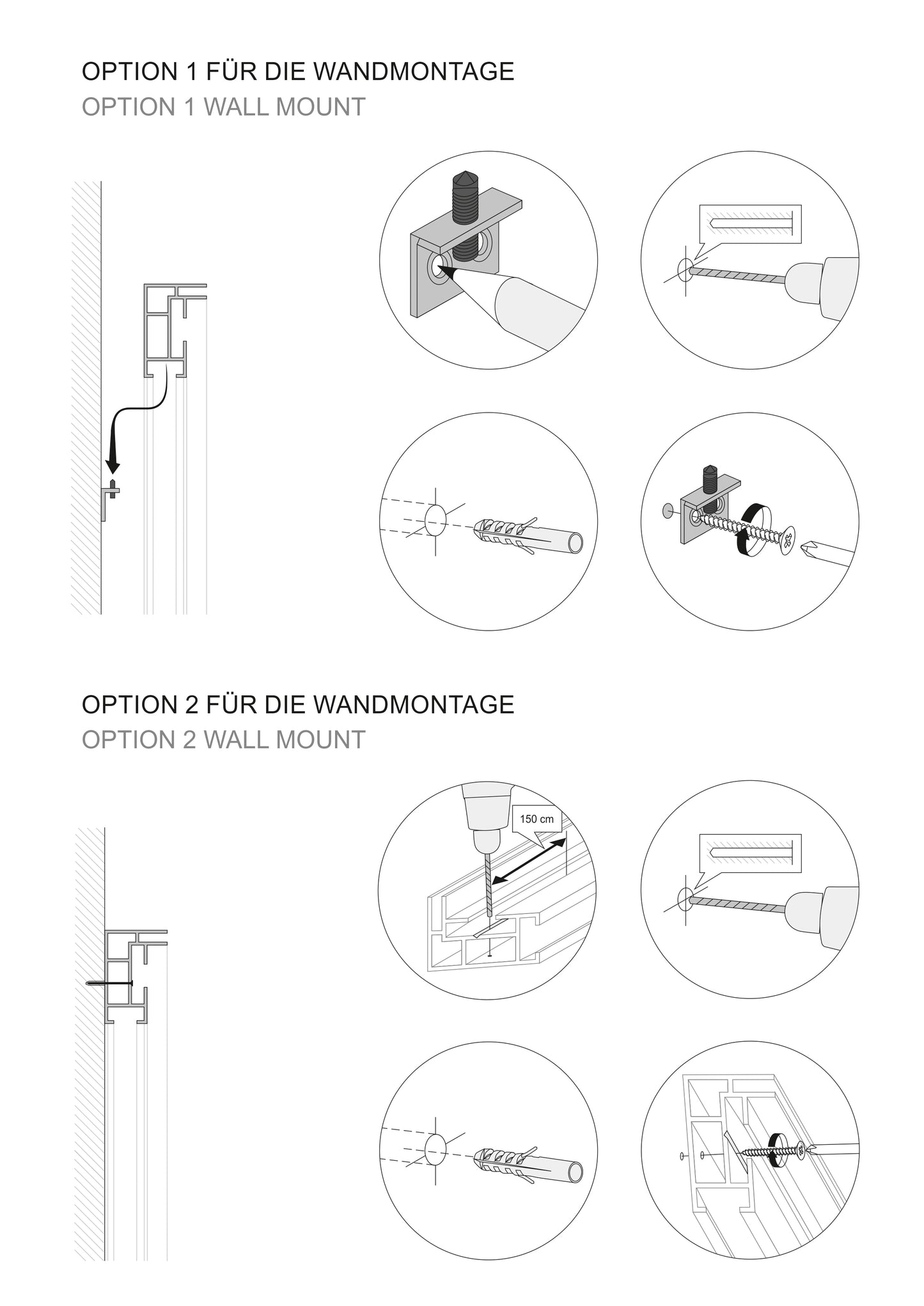 OPTION 1 FÜR DIE WANDMONTAGE
OPTION 1 WALL MOUNT

OPTION 2 FÜR DIE WANDMONTAGE
OPTION 2 WALL MOUNT

150 cm