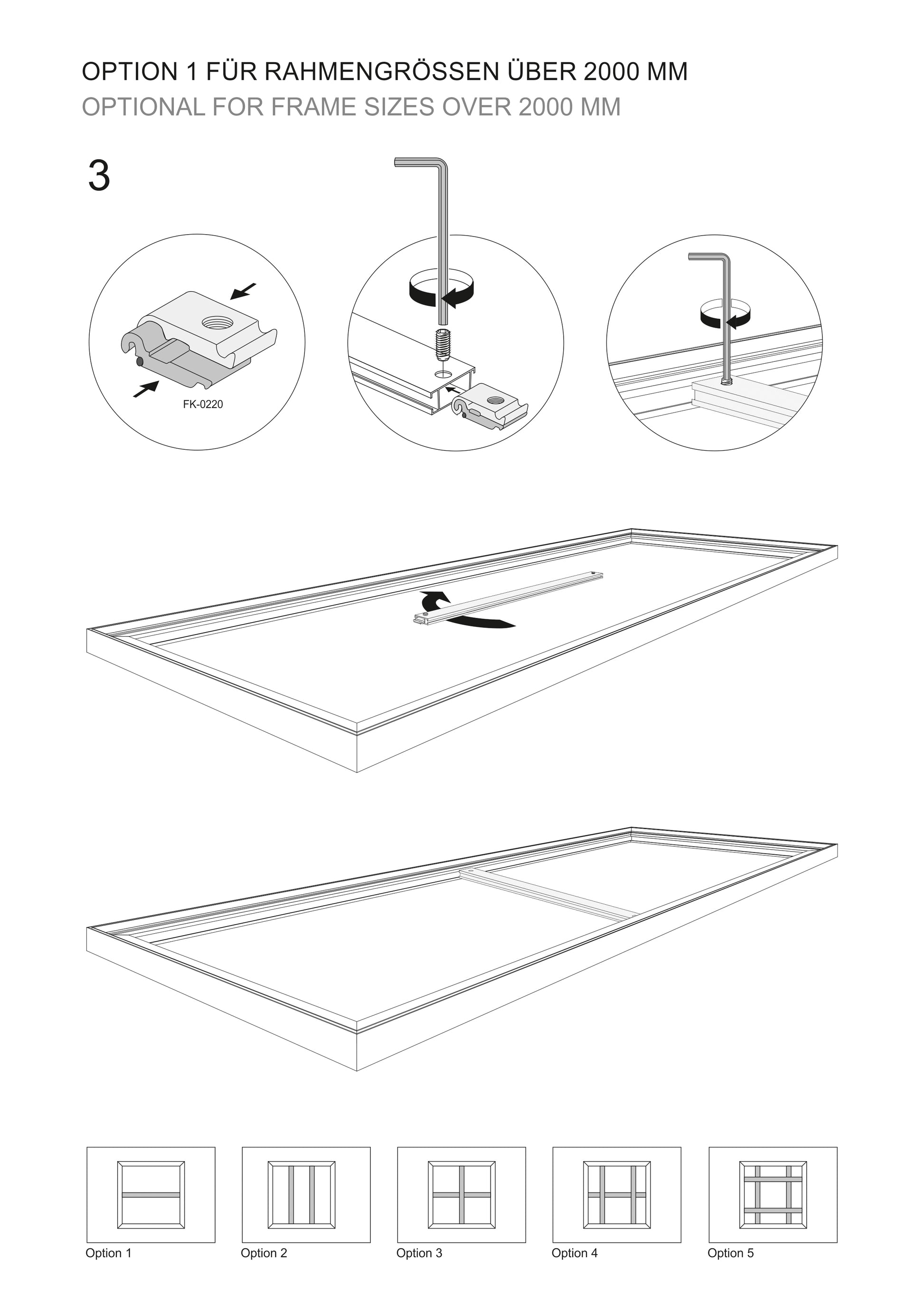 OPTION 1 FÜR RAHMENGRÖSSEN ÜBER 2000 MM
OPTIONAL FOR FRAME SIZES OVER 2000 MM

3

FK-0220

Option 1
Option 2
Option 3
Option 4
Option 5