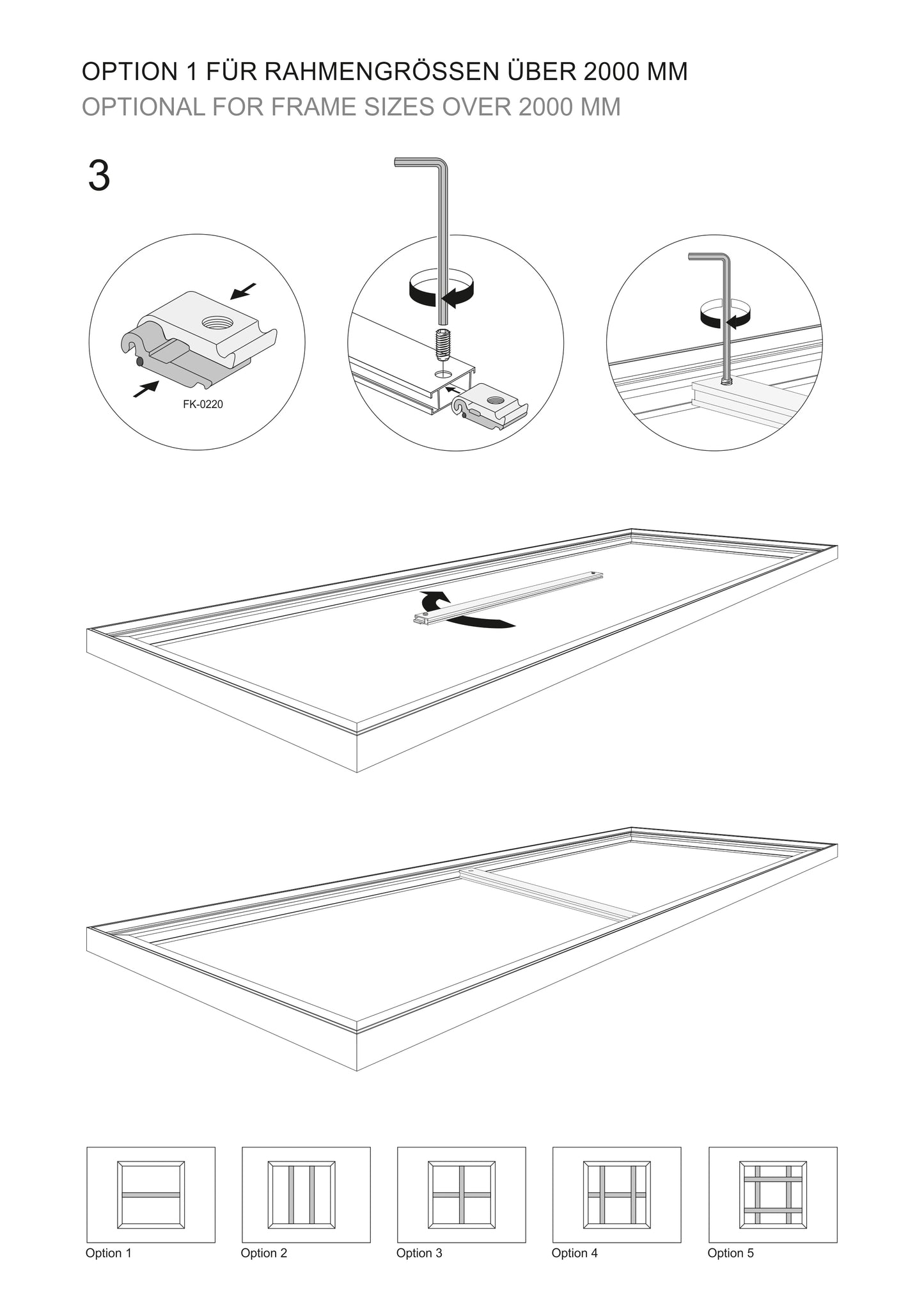 OPTION 1 FÜR RAHMENGRÖSSEN ÜBER 2000 MM
OPTIONAL FOR FRAME SIZES OVER 2000 MM

3

FK-0220

Option 1

Option 2

Option 3

Option 4

Option 5