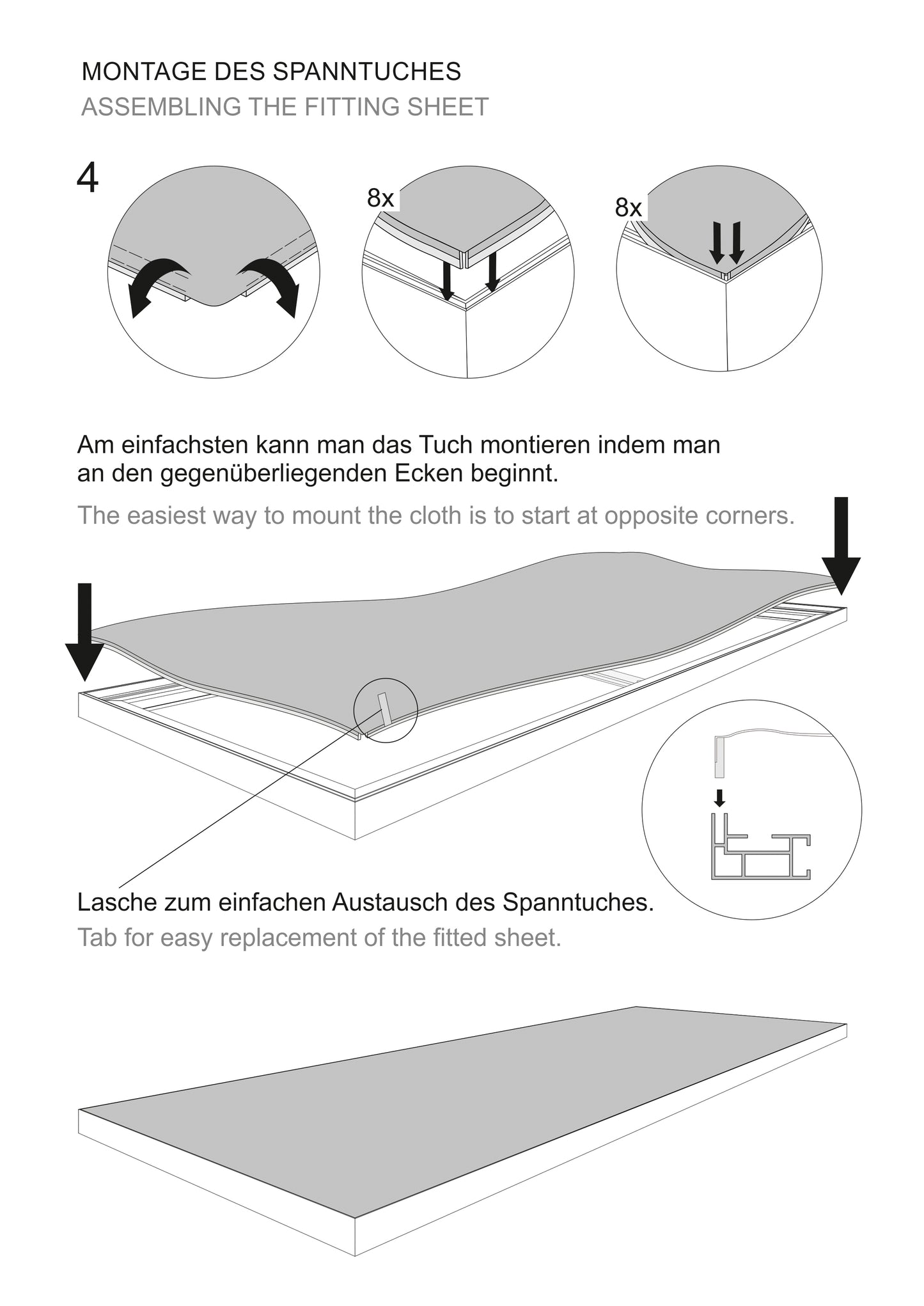 MONTAGE DES SPANNTUCHES
ASSEMBLING THE FITTING SHEET

4

8x

8x

Am einfachsten kann man das Tuch montieren indem man an den gegenüberliegenden Ecken beginnt.

The easiest way to mount the cloth is to start at opposite corners.

Lasche zum einfachen Austausch des Spanntuches.
Tab for easy replacement of the fitted sheet.